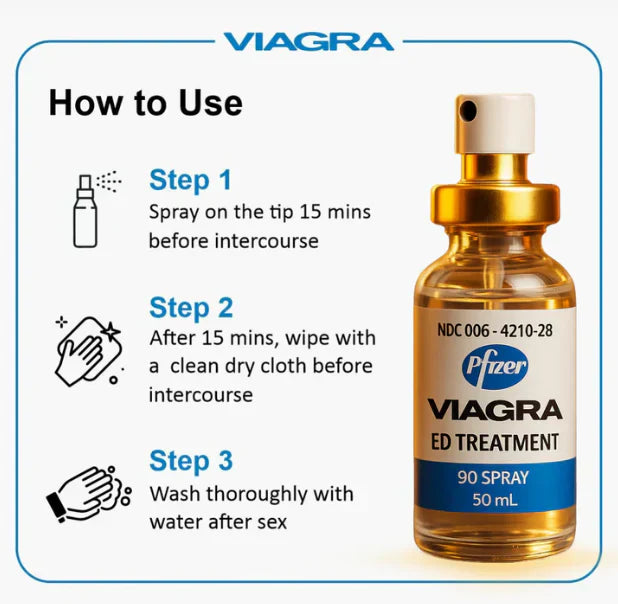 VIAGRA

How to Use

Step 1
Spray on the tip 15 mins before intercourse

Step 2
After 15 mins, wipe with a clean dry cloth before intercourse

Step 3
Wash thoroughly with water after sex

NDC 006 - 4210-28
Pfizer
VIAGRA
ED TREATMENT
90 SPRAY
50 mL